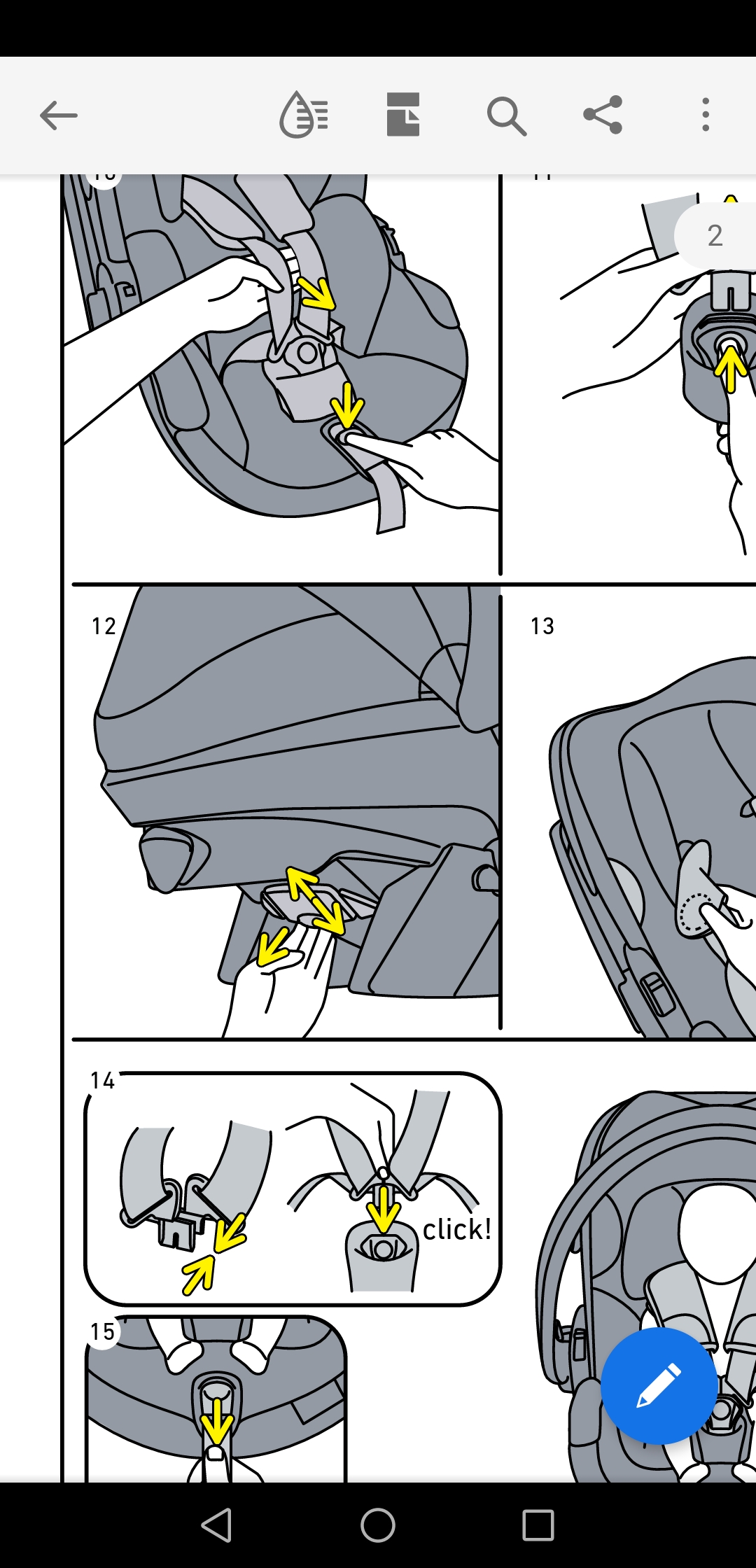 2

12

13

14

click!

15