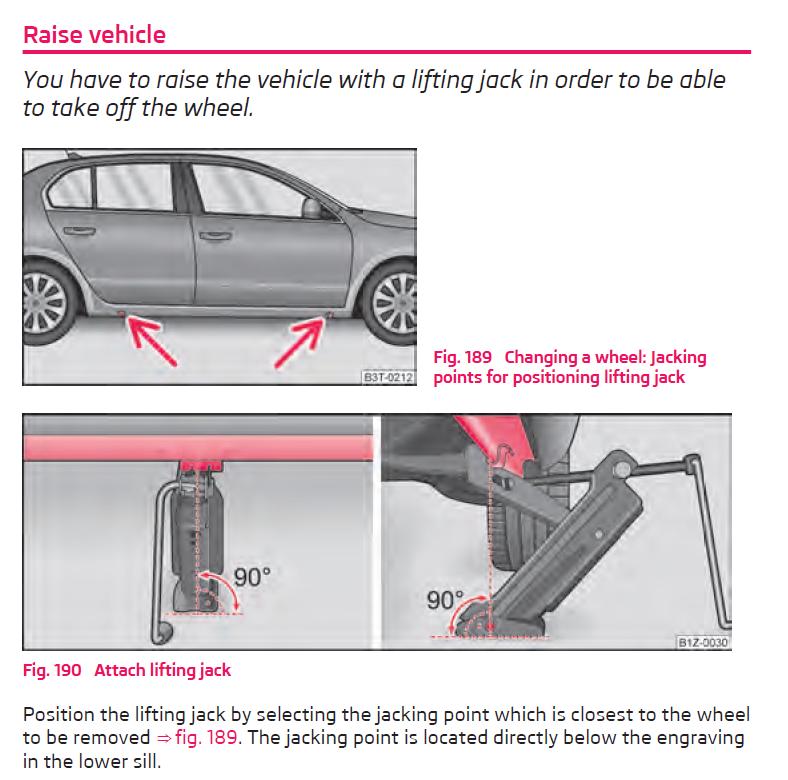 Raise vehicle

You have to raise the vehicle with a lifting jack in order to be able to take off the wheel.

B3T-0212

Fig. 189 Changing a wheel: Jacking points for positioning lifting jack

90°

90°

B1Z-0030

Fig. 190 Attach lifting jack

Position the lifting jack by selecting the jacking point which is closest to the wheel to be removed ⇒ fig. 189. The jacking point is located directly below the engraving in the lower sill.