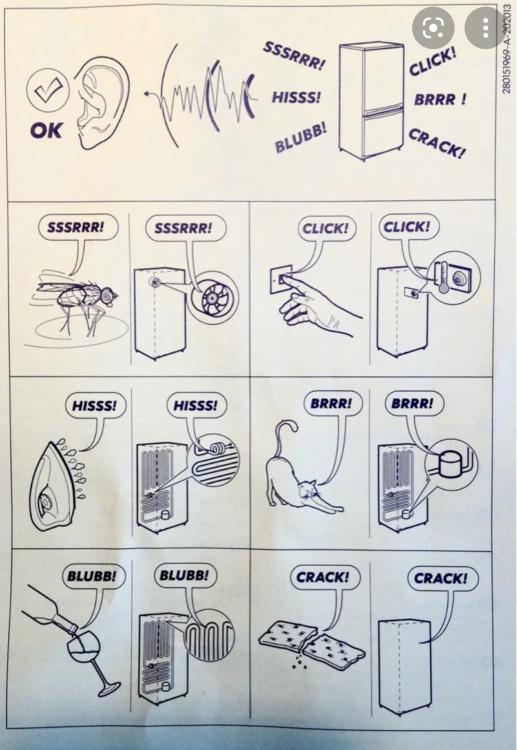 OK

SSSRRR!

HISSS!

BLUBB!

CLICK!

BRRR !

CRACK!

280151969-A-202013

SSSRRR!

SSSRRR!

CLICK!

CLICK!

HISSS!

HISSS!

BRRR!

BRRR!

BLUBB!

BLUBB!

CRACK!

CRACK!