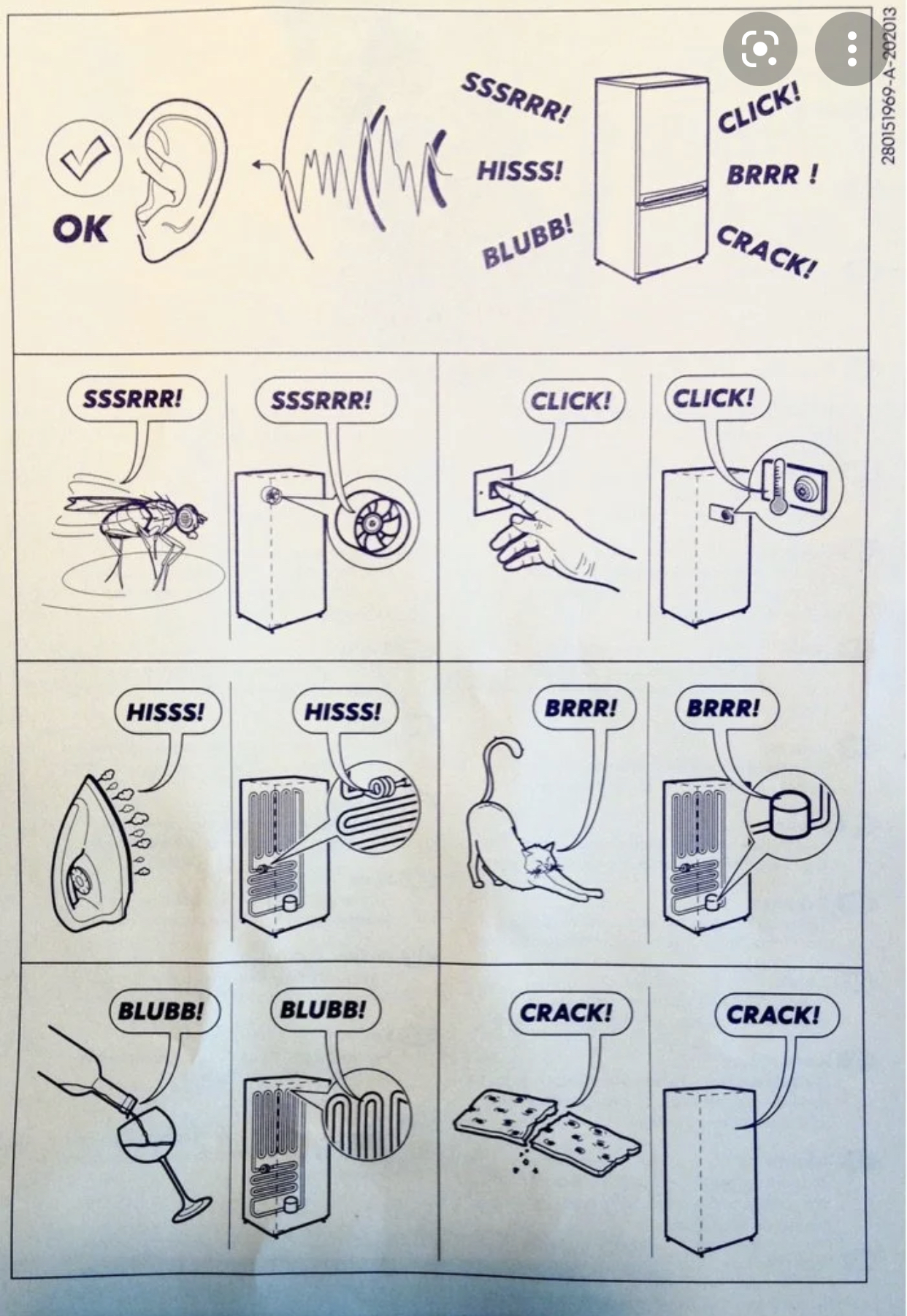 OK

SSSRRR!
HISSS!
BLUBB!

CLICK!
BRRR !
CRACK!

280151969-A-202013

SSSRRR!
SSSRRR!
CLICK!
CLICK!

HISSS!
HISSS!
BRRR!
BRRR!

BLUBB!
BLUBB!
CRACK!
CRACK!