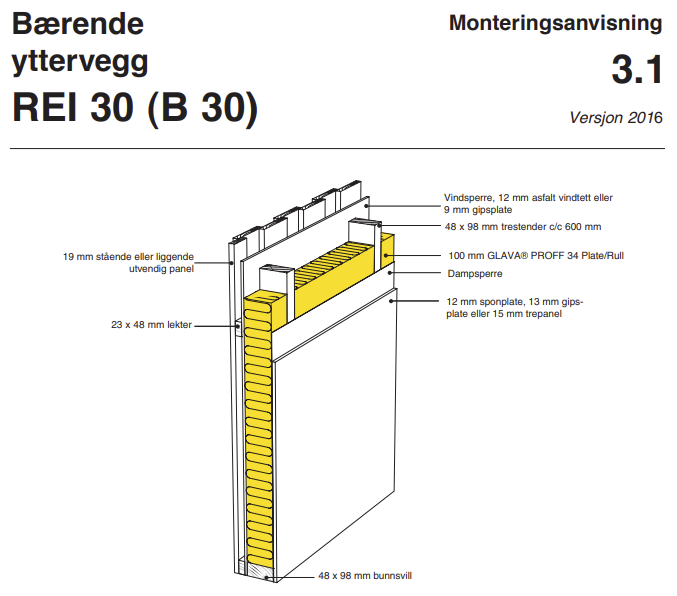 Bærende yttervegg
REI 30 (B 30)

Monteringsanvisning
3.1
Versjon 2016

Vindsperre, 12 mm asfalt vindtett eller 9 mm gipsplate

48 x 98 mm trestender c/c 600 mm

100 mm GLAVA® PROFF 34 Plate/Rull

Dampsperre

12 mm sponplate, 13 mm gipsplate eller 15 mm trepanel

19 mm stående eller liggende utvendig panel

23 x 48 mm lekter

48 x 98 mm bunnsvill