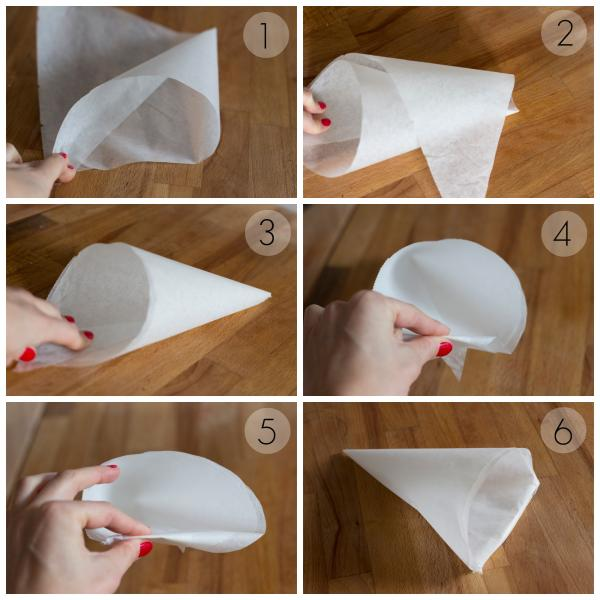 1

2

3

4

5

6